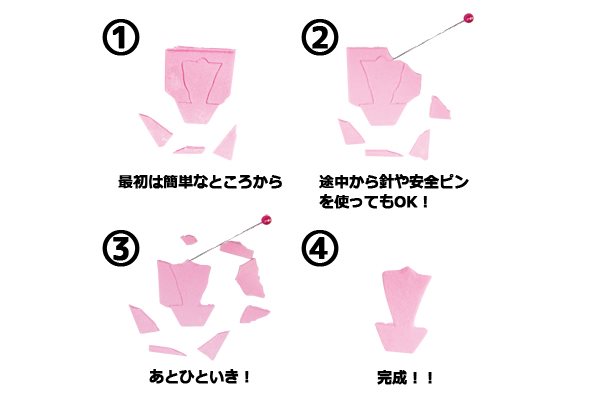 ①

最初は簡単なところから

②

途中から針や安全ピンを使ってもOK！

③

あとひといき！

④

完成！！